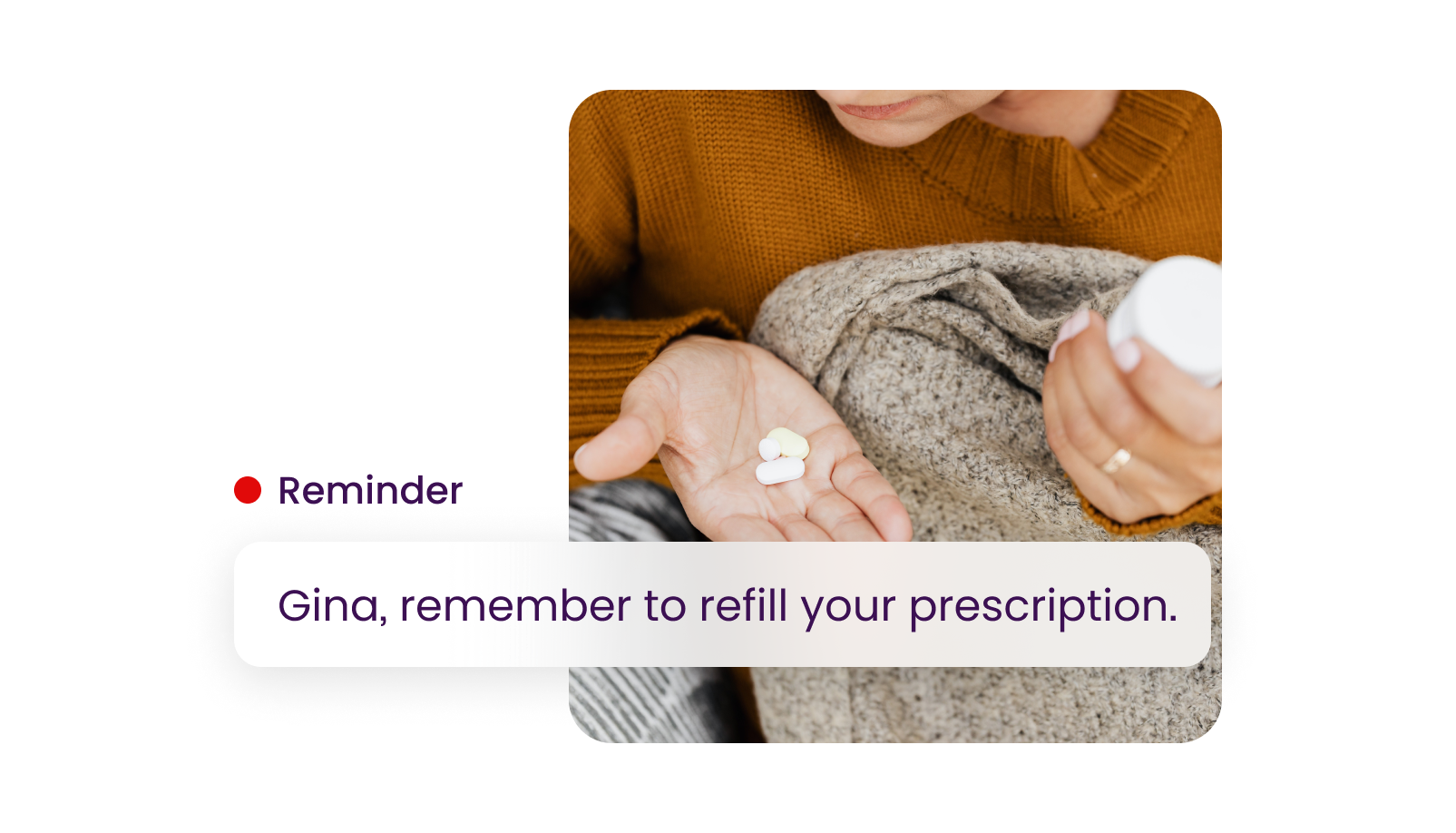 Reminder

Gina, remember to refill your prescription.